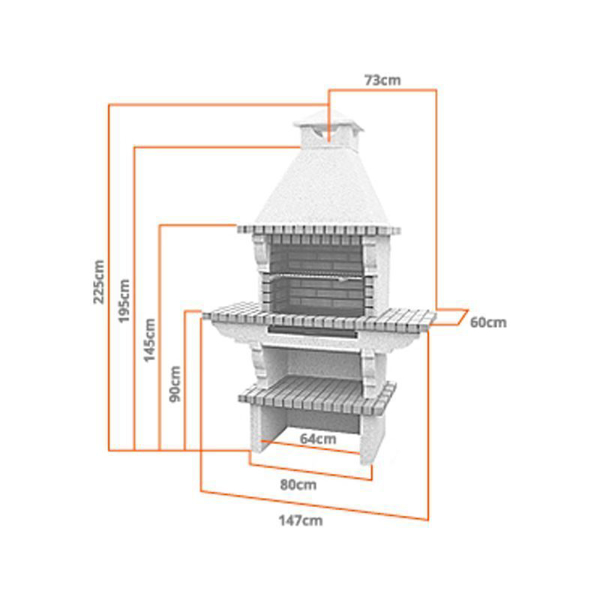 73cm

225cm

195cm

145cm

90cm

60cm

64cm

80cm

147cm