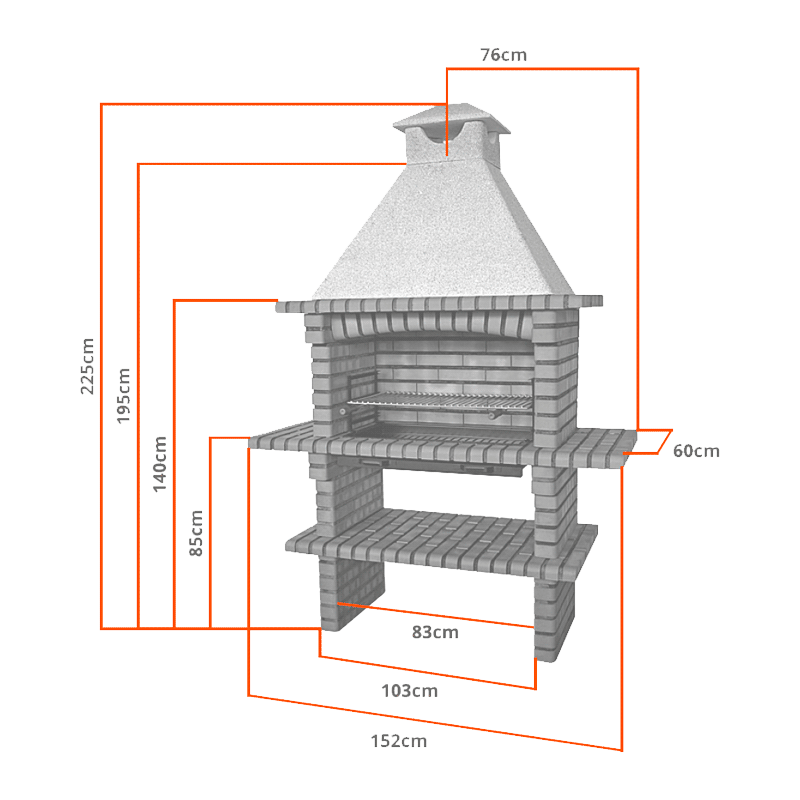 76cm

225cm

195cm

140cm

85cm

60cm

83cm

103cm

152cm