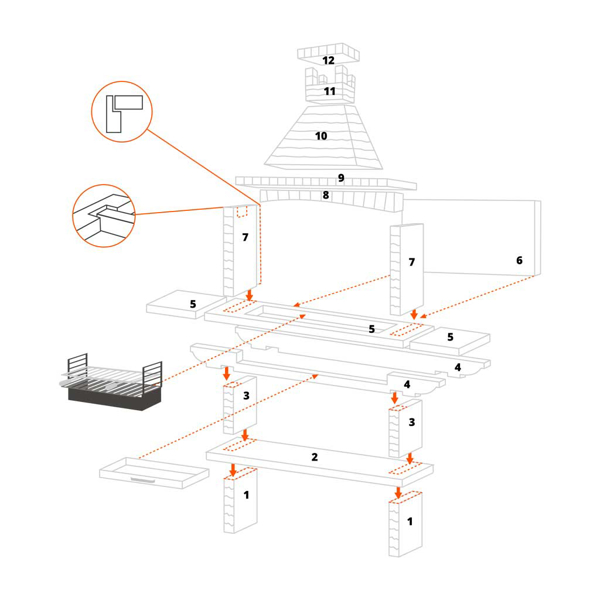 12
11
10
9
8
7
7
6
5
5
5
4
4
3
3
2
1
1